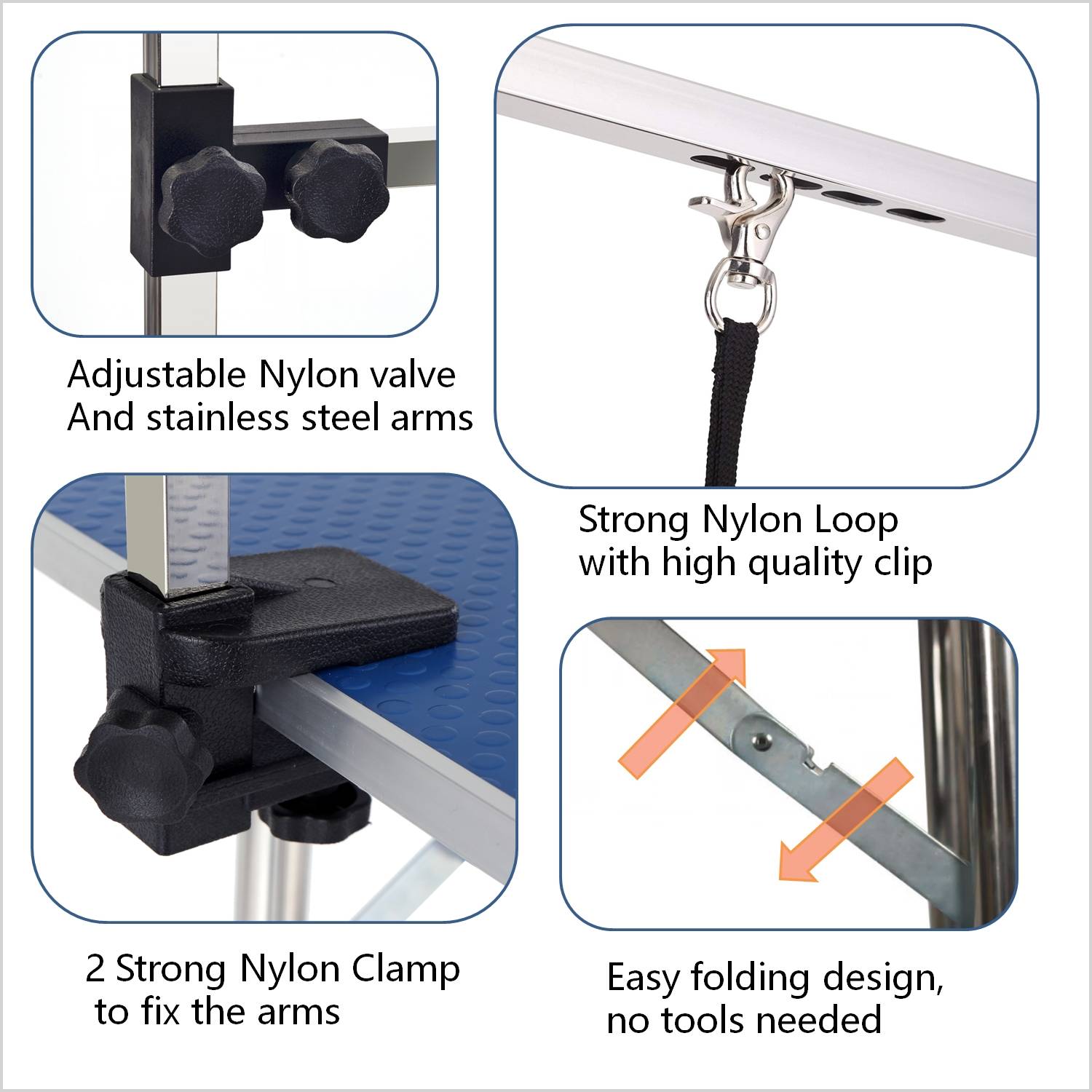 Adjustable Nylon valve
And stainless steel arms

Strong Nylon Loop
with high quality clip

2 Strong Nylon Clamp
to fix the arms

Easy folding design,
no tools needed