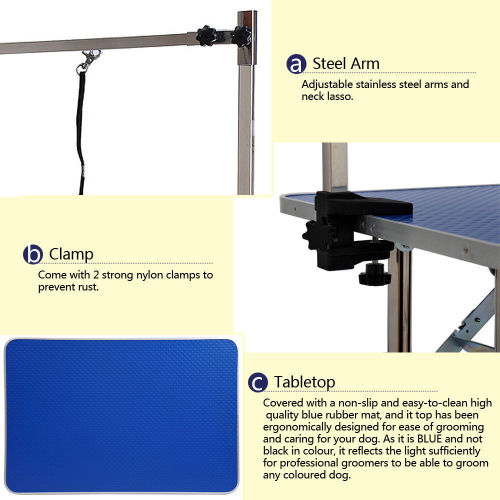 a Steel Arm

Adjustable stainless steel arms and neck lasso.

b Clamp

Come with 2 strong nylon clamps to prevent rust.

c Tabletop

Covered with a non-slip and easy-to-clean high quality blue rubber mat, and it top has been ergonomically designed for ease of grooming and caring for your dog. As it is BLUE and not black in colour, it reflects the light sufficiently for professional groomers to be able to groom any coloured dog.